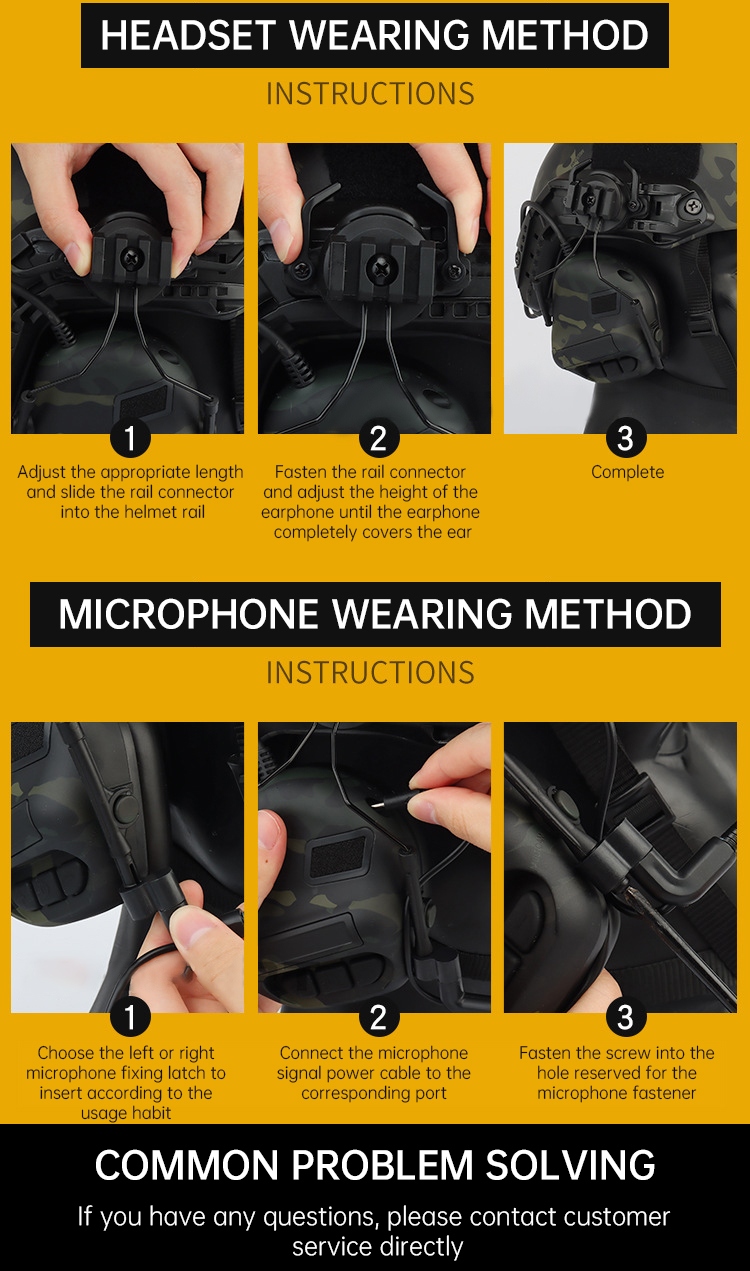 HEADSET WEARING METHOD

INSTRUCTIONS

1

Adjust the appropriate length and slide the rail connector into the helmet rail

2

Fasten the rail connector and adjust the height of the earphone until the earphone completely covers the ear

3

Complete

MICROPHONE WEARING METHOD

INSTRUCTIONS

1

Choose the left or right microphone fixing latch to insert according to the usage habit

2

Connect the microphone signal power cable to the corresponding port

3

Fasten the screw into the hole reserved for the microphone fastener

COMMON PROBLEM SOLVING

If you have any questions, please contact customer service directly